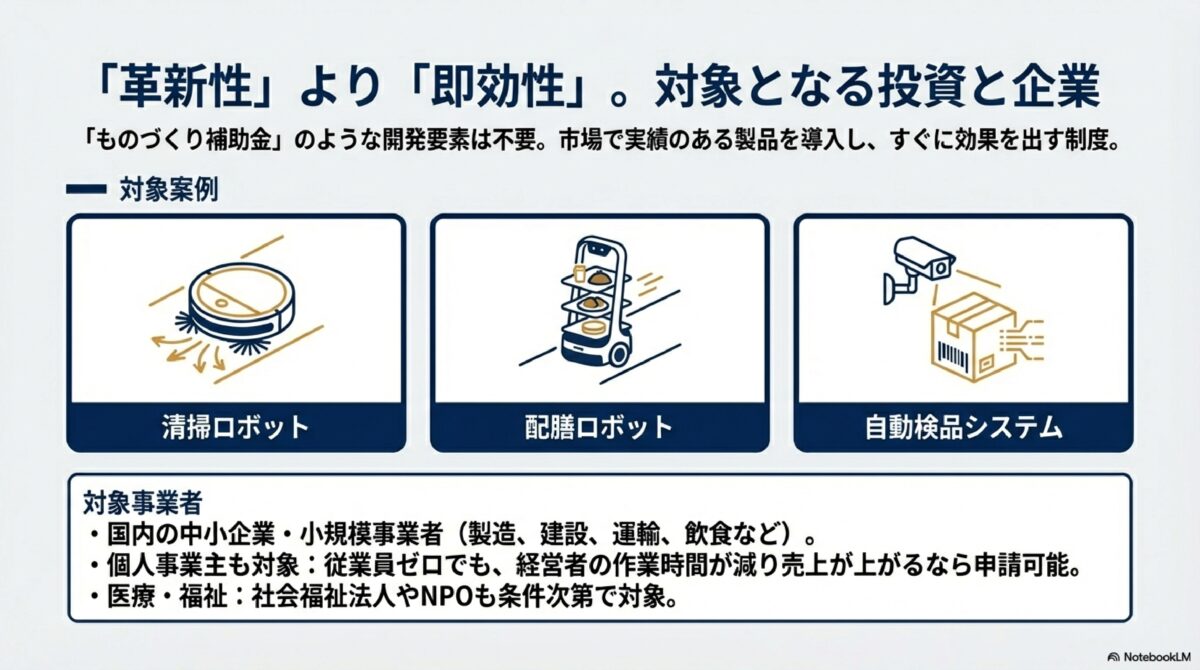 「革新性」より「即効性」。対象となる投資と企業

「ものづくり補助金」のような開発要素は不要。市場で実績のある製品を導入し、すぐに効果を出す制度。

対象案例

清掃ロボット

配膳ロボット

自動検品システム

対象事業者
・国内の中小企業・小規模事業者（製造、建設、運輸、飲食など）。
・個人事業主も対象：従業員ゼロでも、経営者の作業時間が減り売上が上がるなら申請可能。
・医療・福祉：社会福祉法人やNPOも条件次第で対象。

NotebookLM